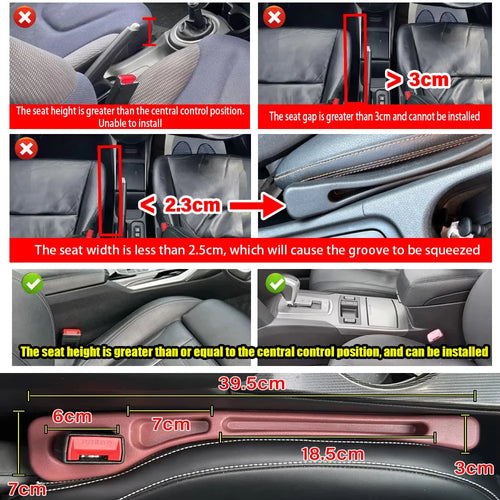 The seat height is greater than the central control position. Unable to install

> 3cm

The seat gap is greater than 3cm and cannot be installed

< 2.3cm

The seat width is less than 2.5cm, which will cause the groove to be squeezed

The seat height is greater than or equal to the central control position, and can be installed

39.5cm

6cm

7cm

18.5cm

3cm

7cm